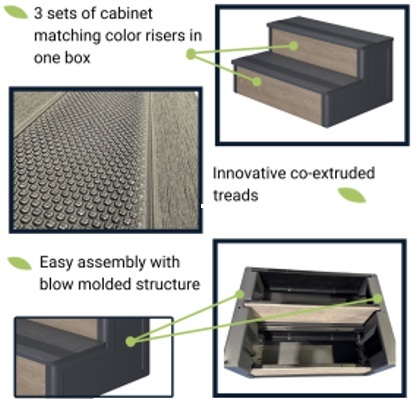 3 sets of cabinet matching color risers in one box

Innovative co-extruded treads

Easy assembly with blow molded structure